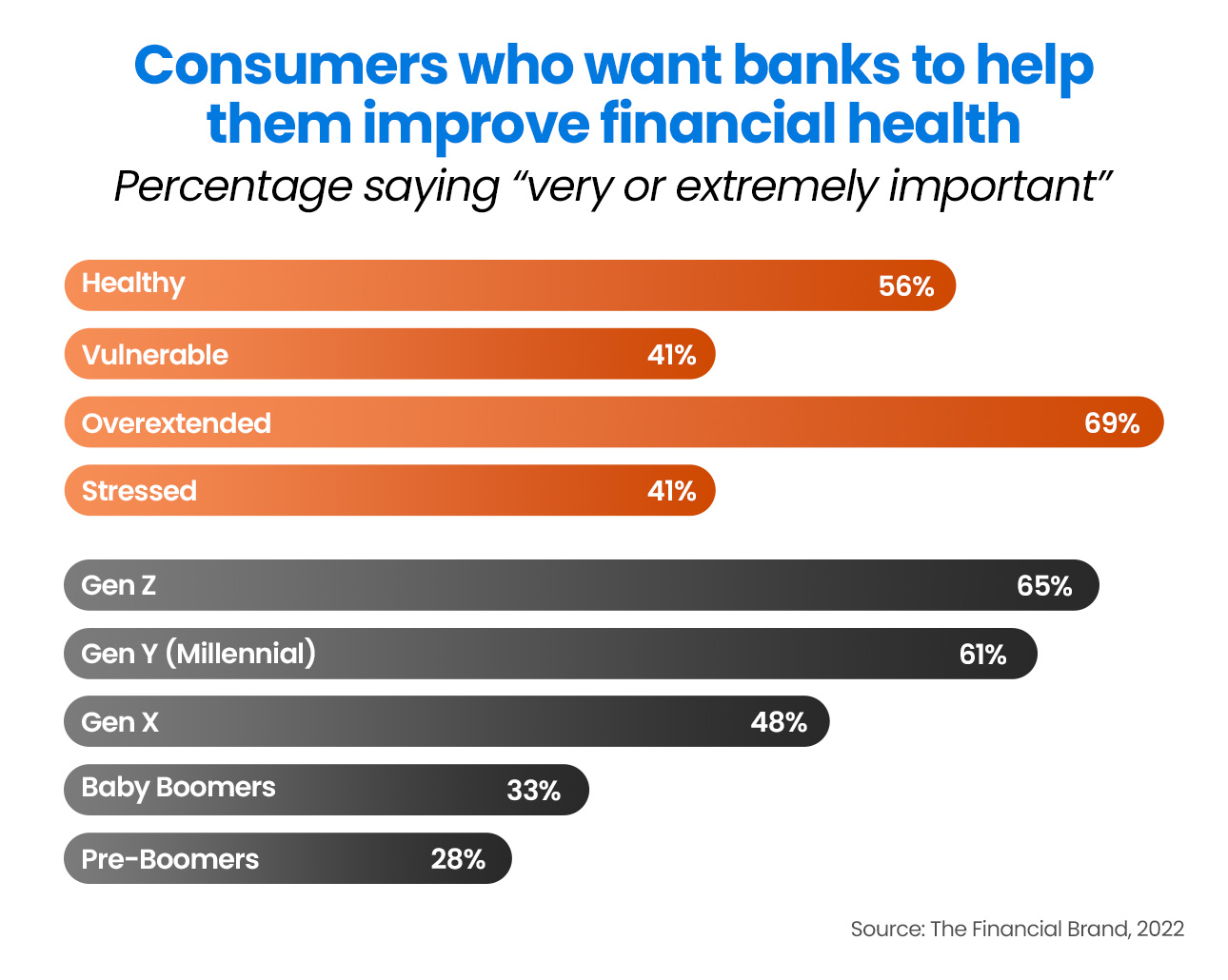 Consumers who want banks to help them improve financial health

Percentage saying “very or extremely important”

Healthy 56%

Vulnerable 41%

Overextended 69%

Stressed 41%

Gen Z 65%

Gen Y (Millennial) 61%

Gen X 48%

Baby Boomers 33%

Pre-Boomers 28%

Source: The Financial Brand, 2022