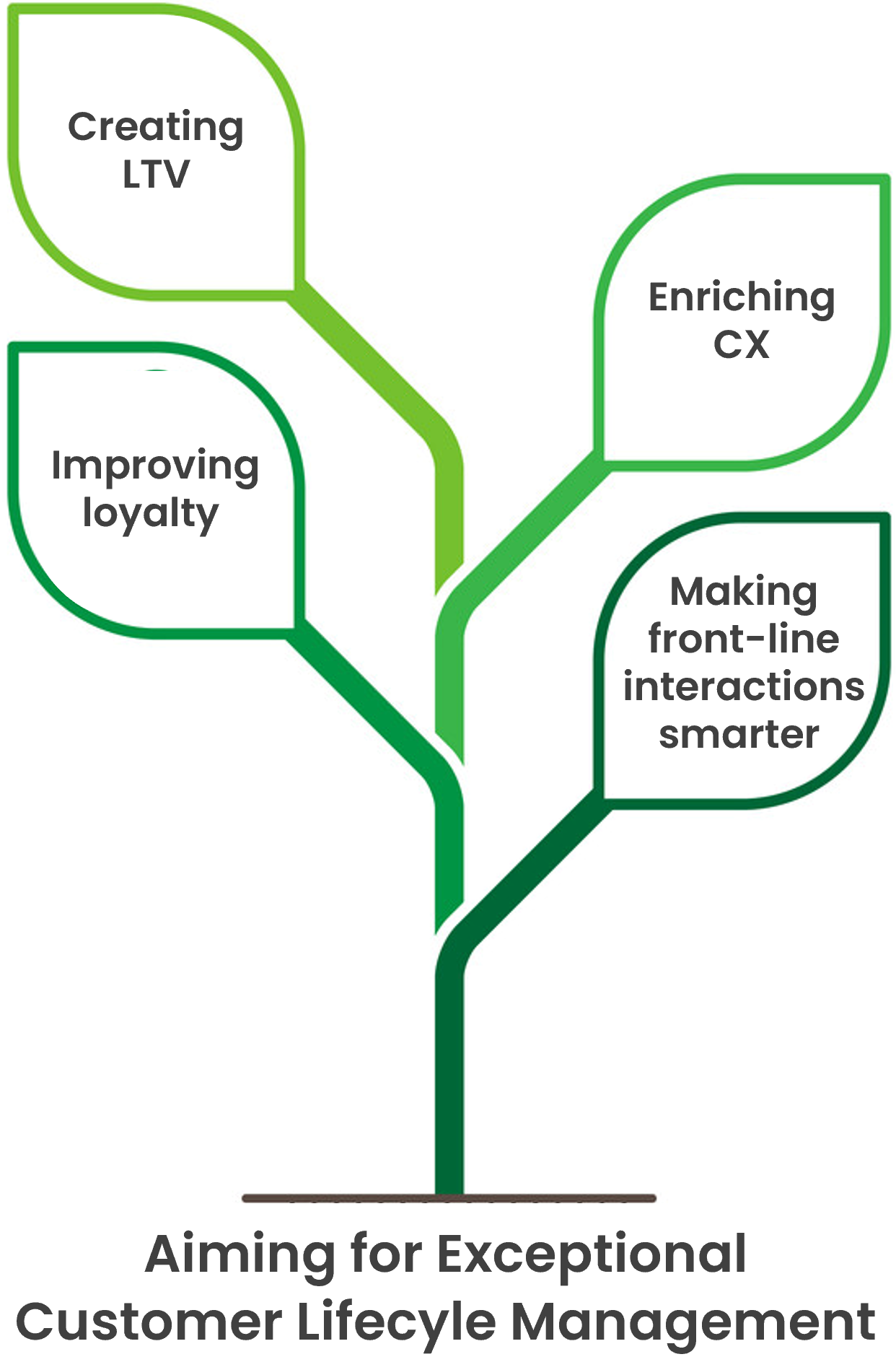 Creating LTV

Enriching CX

Improving loyalty

Making front-line interactions smarter

Aiming for Exceptional Customer Lifecyle Management